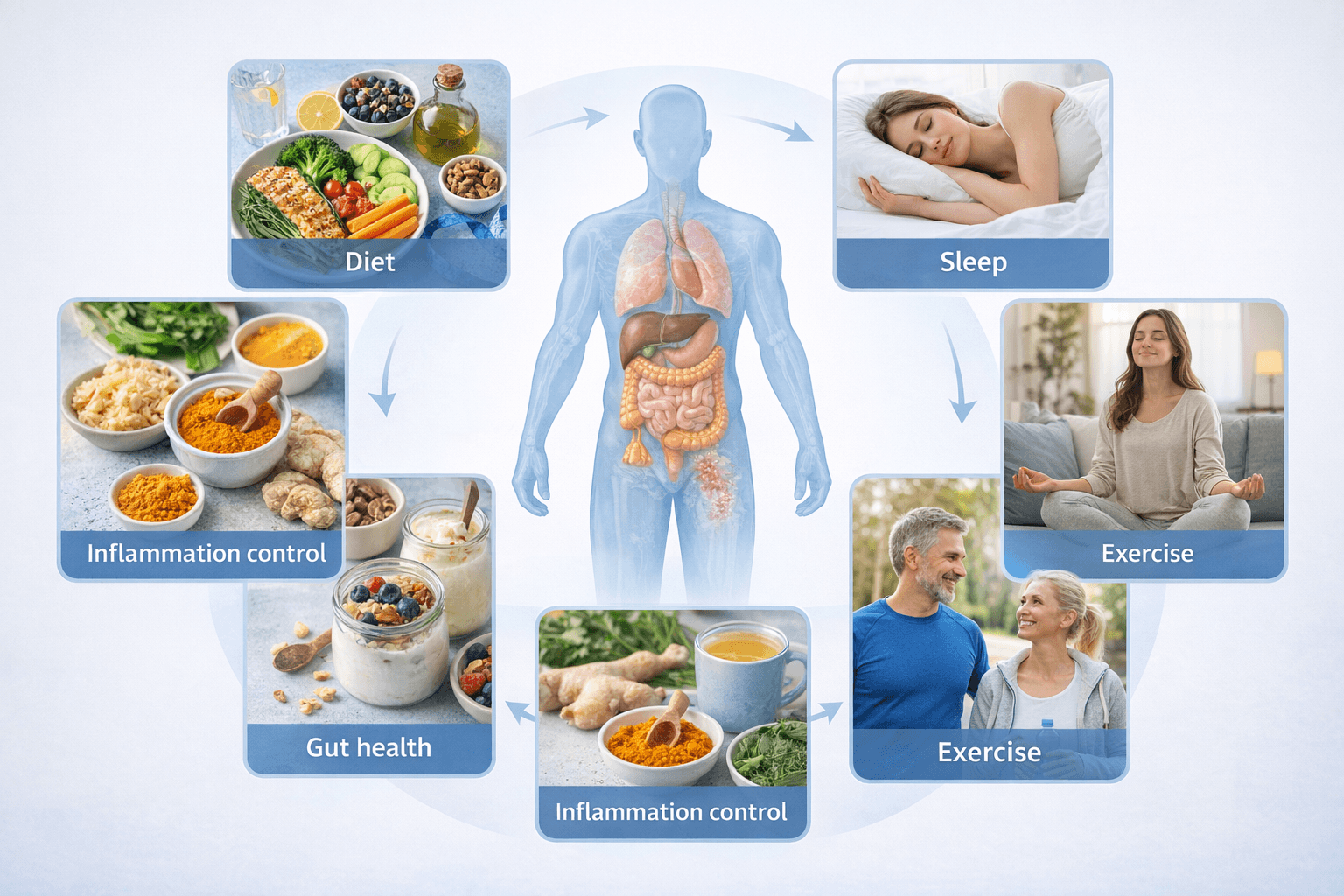 Diet

Sleep

Inflammation control

Exercise

Gut health

Inflammation control

Exercise